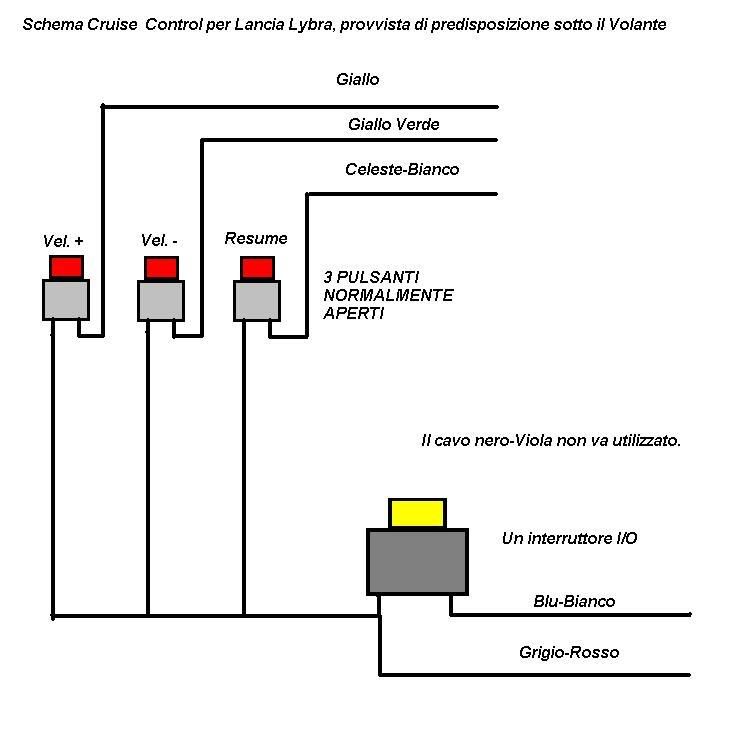 Schema Cruise Control per Lancia Lybra, provvista di predisposizione sotto il Volante

Giallo

Giallo Verde

Celeste-Bianco

Vel. +

Vel. -

Resume

3 PULSANTI NORMALMENTE APERTI

Il cavo nero-Viola non va utilizzato.

Un interruttore I/O

Blu-Bianco

Grigio-Rosso